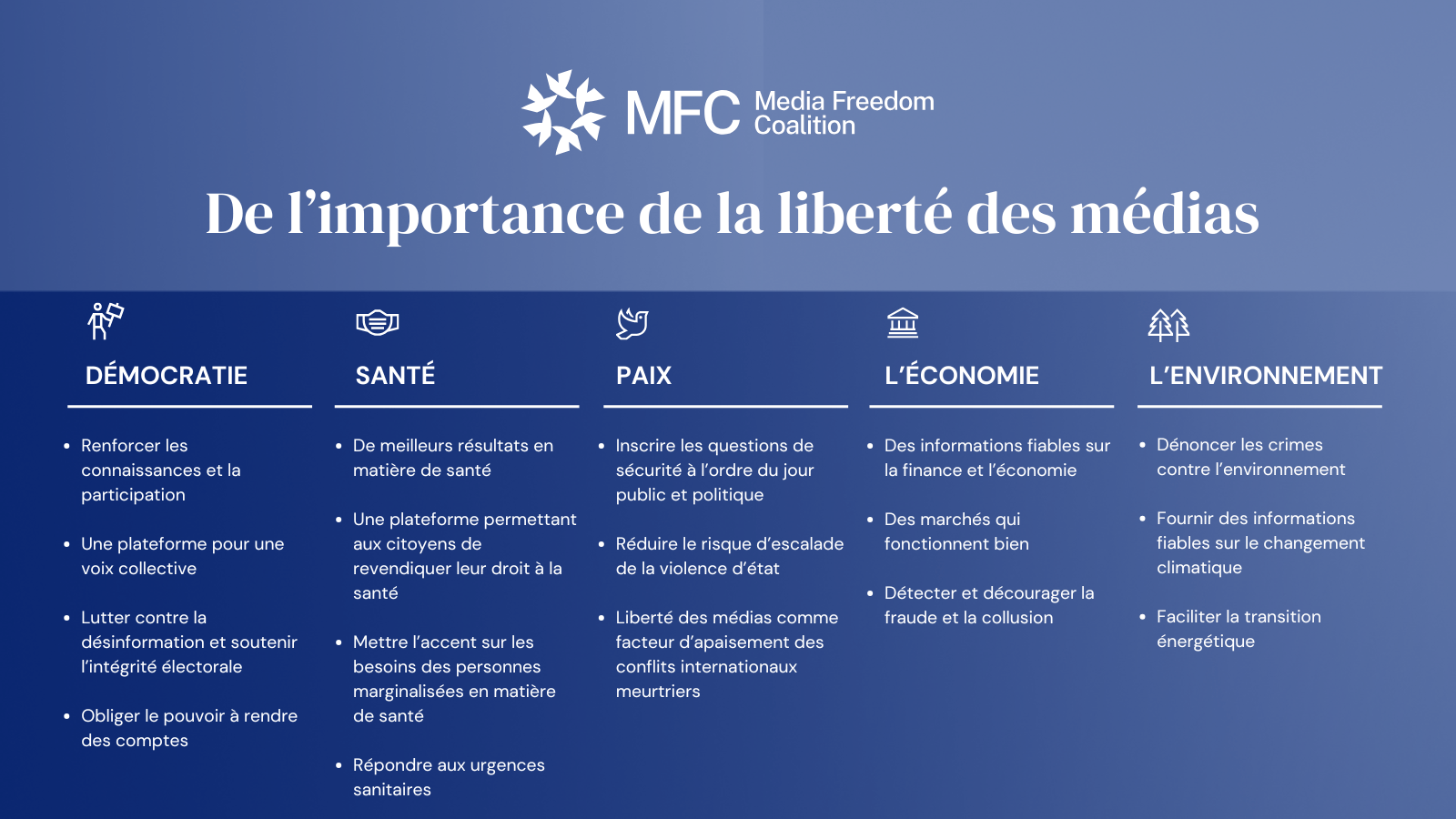 MFC Media Freedom Coalition

De l'importance de la liberté des médias

DÉMOCRATIE

- Renforcer les connaissances et la participation
- Une plateforme pour une voix collective
- Lutter contre la désinformation et soutenir l'intégrité électorale
- Obliger le pouvoir à rendre des comptes

SANTÉ

- De meilleurs résultats en matière de santé
- Une plateforme permettant aux citoyens de revendiquer leur droit à la santé
- Mettre l'accent sur les besoins des personnes marginalisées en matière de santé
- Répondre aux urgences sanitaires

PAIX

- Inscrire les questions de sécurité à l'ordre du jour public et politique
- Réduire le risque d'escalade de la violence d'état
- Liberté des médias comme facteur d'apaisement des conflits internationaux meurtriers

L'ÉCONOMIE

- Des informations fiables sur la finance et l'économie
- Des marchés qui fonctionnent bien
- Détecter et décourager la fraude et la collusion

L'ENVIRONNEMENT

- Dénoncer les crimes contre l'environnement
- Fournir des informations fiables sur le changement climatique
- Faciliter la transition énergétique